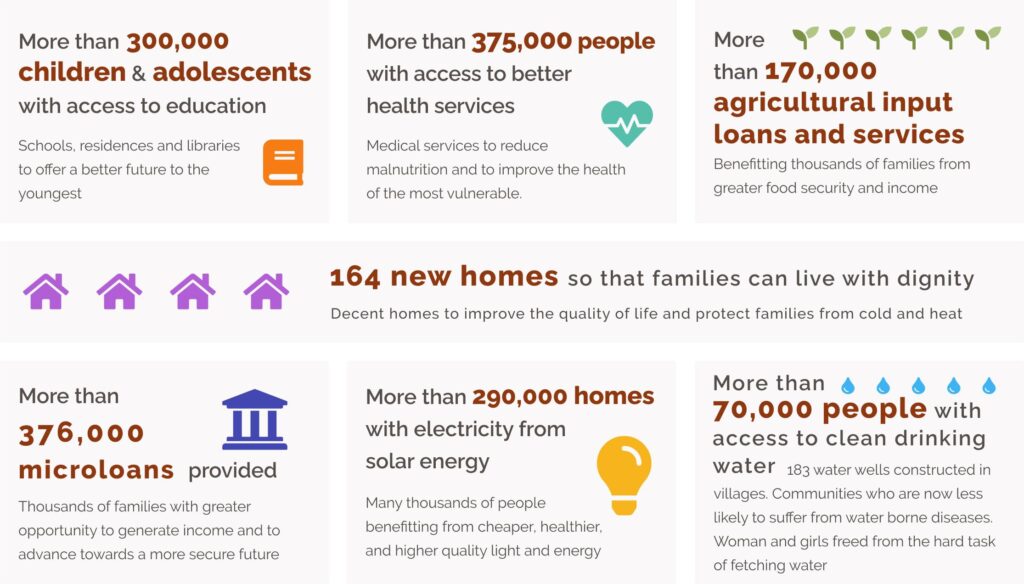 More than 300,000 children & adolescents with access to education

Schools, residences and libraries to offer a better future to the youngest

More than 375,000 people with access to better health services

Medical services to reduce malnutrition and to improve the health of the most vulnerable.

More than 170,000 agricultural input loans and services

Benefitting thousands of families from greater food security and income

164 new homes so that families can live with dignity

Decent homes to improve the quality of life and protect families from cold and heat

More than 376,000 microloans provided

Thousands of families with greater opportunity to generate income and to advance towards a more secure future

More than 290,000 homes with electricity from solar energy

Many thousands of people benefitting from cheaper, healthier, and higher quality light and energy

More than 70,000 people with access to clean drinking water 183 water wells constructed in villages. Communities who are now less likely to suffer from water borne diseases. Woman and girls freed from the hard task of fetching water