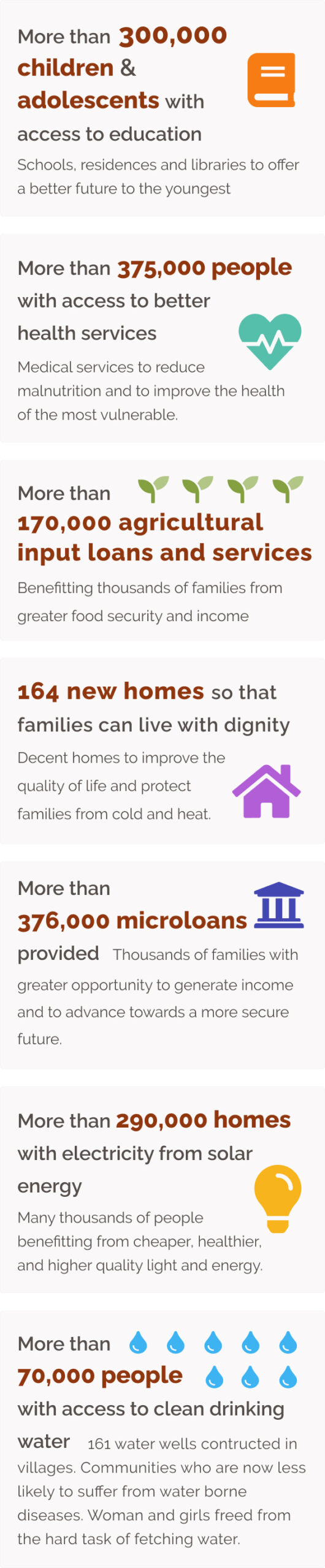 More than 300,000 children & adolescents with access to education

Schools, residences and libraries to offer a better future to the youngest

More than 375,000 people with access to better health services

Medical services to reduce malnutrition and to improve the health of the most vulnerable.

More than 170,000 agricultural input loans and services

Benefitting thousands of families from greater food security and income

164 new homes so that families can live with dignity

Decent homes to improve the quality of life and protect families from cold and heat.

More than 376,000 microloans provided

Thousands of families with greater opportunity to generate income and to advance towards a more secure future.

More than 290,000 homes with electricity from solar energy

Many thousands of people benefitting from cheaper, healthier, and higher quality light and energy.

More than 70,000 people with access to clean drinking water

161 water wells contructed in villages. Communities who are now less likely to suffer from water borne diseases. Woman and girls freed from the hard task of fetching water.