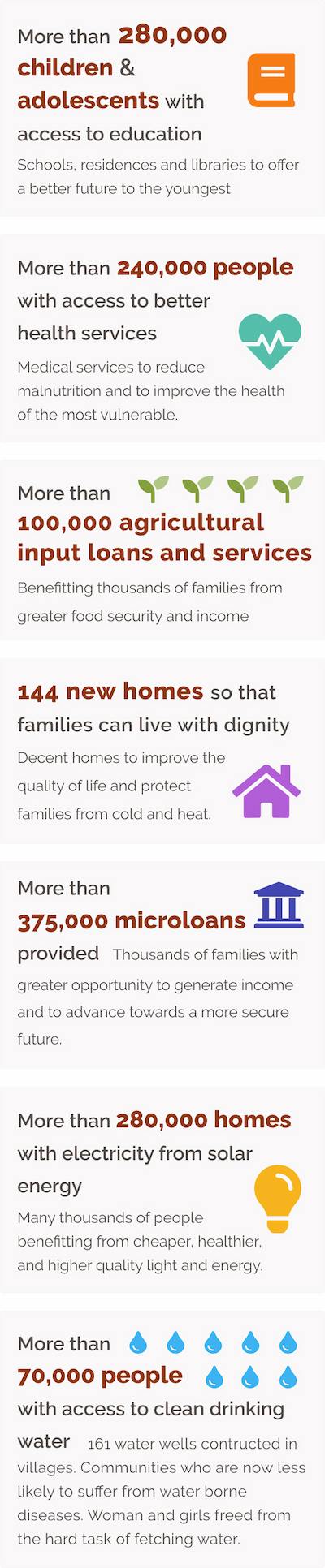 More than 280,000 children & adolescents with access to education

Schools, residences and libraries to offer a better future to the youngest

More than 240,000 people with access to better health services

Medical services to reduce malnutrition and to improve the health of the most vulnerable.

More than 100,000 agricultural input loans and services

Benefitting thousands of families from greater food security and income

144 new homes so that families can live with dignity

Decent homes to improve the quality of life and protect families from cold and heat.

More than 375,000 microloans provided

Thousands of families with greater opportunity to generate income and to advance towards a more secure future.

More than 280,000 homes with electricity from solar energy

Many thousands of people benefitting from cheaper, healthier, and higher quality light and energy.

More than 70,000 people with access to clean drinking water

161 water wells contructed in villages. Communities who are now less likely to suffer from water borne diseases. Woman and girls freed from the hard task of fetching water.